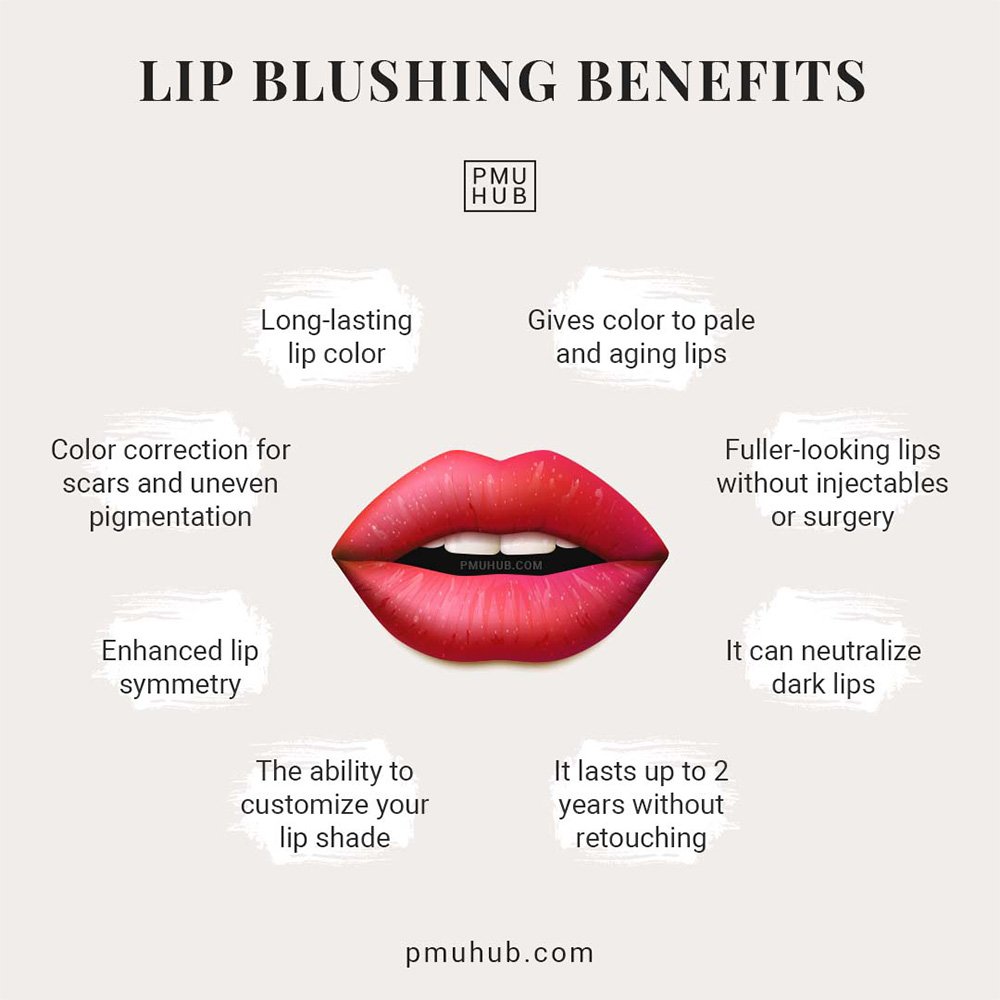 LIP BLUSHING BENEFITS

PMU HUB

Long-lasting lip color

Gives color to pale and aging lips

Color correction for scars and uneven pigmentation

Fuller-looking lips without injectables or surgery

PMUHUB.COM

Enhanced lip symmetry

It can neutralize dark lips

The ability to customize your lip shade

It lasts up to 2 years without retouching

pmuhub.com